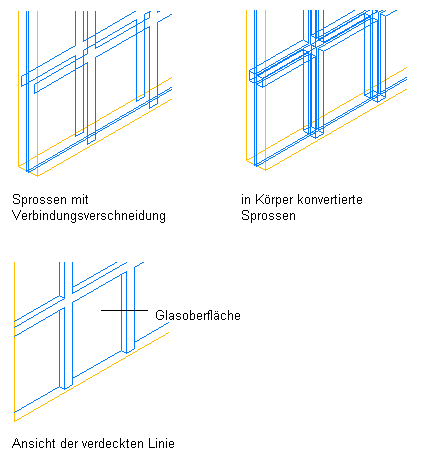 Sprossen mit Verbindungsverschneidung

in Körper konvertierte Sprossen

Glasoberfläche

Ansicht der verdeckten Linie