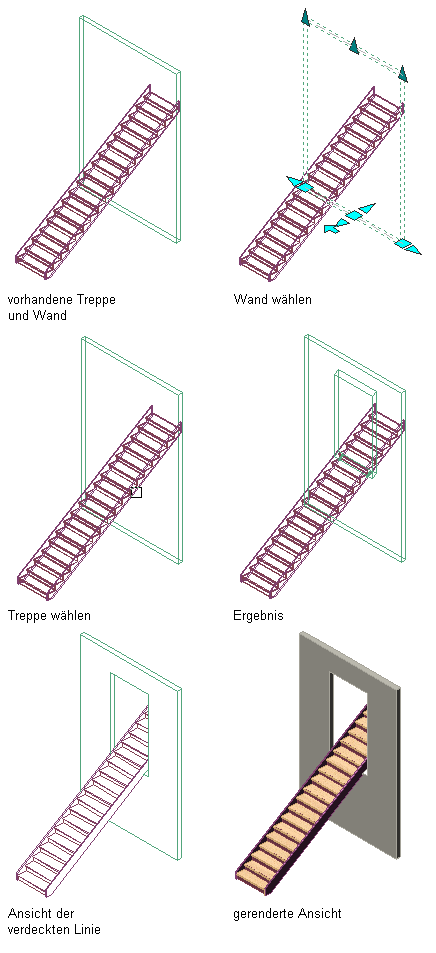 vorhandene Treppe und Wand

Wand wählen

Treppe wählen

Ergebnis

Ansicht der verdeckten Linie

gerenderte Ansicht