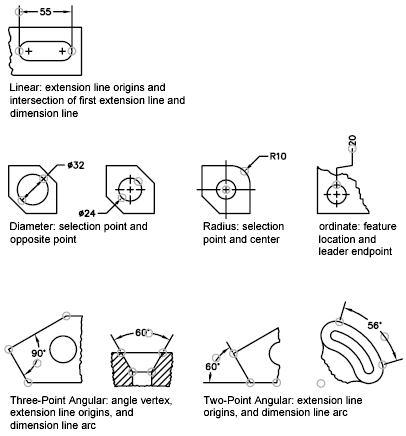 55

Linear: extension line origins and intersection of first extension line and dimension line

ø32

ø24

Diameter: selection point and opposite point

R10

Radius: selection point and center

20

ordinate: feature location and leader endpoint

90°

60°

Three-Point Angular: angle vertex, extension line origins, and dimension line arc

60°

56°

Two-Point Angular: extension line origins, and dimension line arc