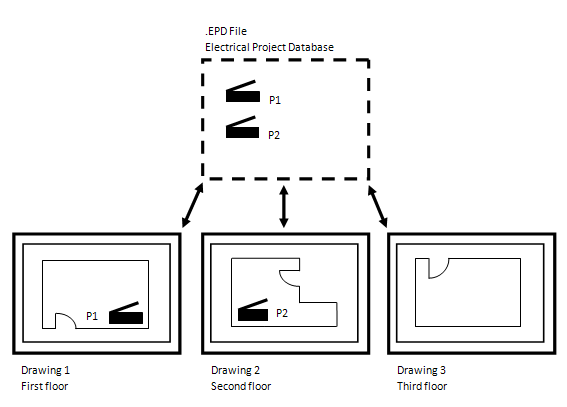 .EPD File
Electrical Project Database

P1

P2

P1

P2

Drawing 1
First floor

Drawing 2
Second floor

Drawing 3
Third floor