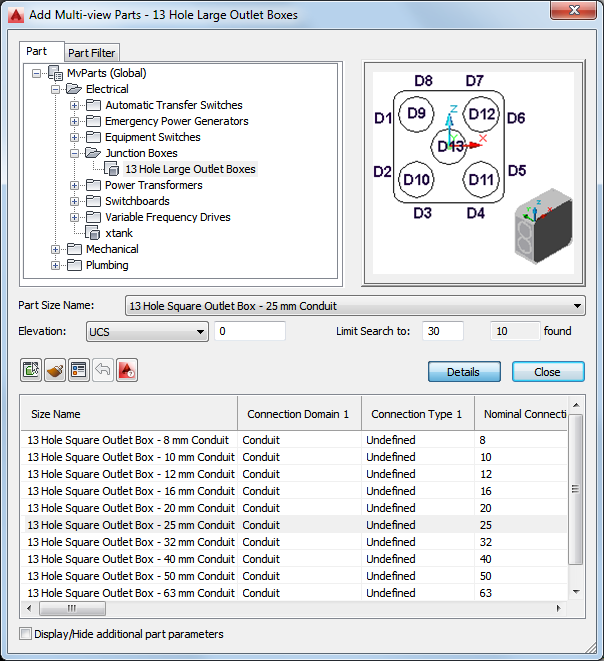 Add Multi-view Parts - 13 Hole Large Outlet Boxes

Part
Part Filter

MvParts (Global)
Electrical
Automatic Transfer Switches
Emergency Power Generators
Equipment Switches
Junction Boxes
13 Hole Large Outlet Boxes
Power Transformers
Switchboards
Variable Frequency Drives
xtank
Mechanical
Plumbing

D8 D7
D1 D9 D12 D6
D13
D2 D10 D11 D5
D3 D4

Part Size Name: 13 Hole Square Outlet Box - 25 mm Conduit

Elevation: UCS 0 Limit Search to: 30 10 found

Details Close

| Size Name | Connection Domain 1 | Connection Type 1 | Nominal Connecti |
|---|---|---|---|
| 13 Hole Square Outlet Box - 8 mm Conduit | Conduit | Undefined | 8 |
| 13 Hole Square Outlet Box - 10 mm Conduit | Conduit | Undefined | 10 |
| 13 Hole Square Outlet Box - 12 mm Conduit | Conduit | Undefined | 12 |
| 13 Hole Square Outlet Box - 16 mm Conduit | Conduit | Undefined | 16 |
| 13 Hole Square Outlet Box - 20 mm Conduit | Conduit | Undefined | 20 |
| 13 Hole Square Outlet Box - 25 mm Conduit | Conduit | Undefined | 25 |
| 13 Hole Square Outlet Box - 32 mm Conduit | Conduit | Undefined | 32 |
| 13 Hole Square Outlet Box - 40 mm Conduit | Conduit | Undefined | 40 |
| 13 Hole Square Outlet Box - 50 mm Conduit | Conduit | Undefined | 50 |
| 13 Hole Square Outlet Box - 63 mm Conduit | Conduit | Undefined | 63 |

Display/Hide additional part parameters