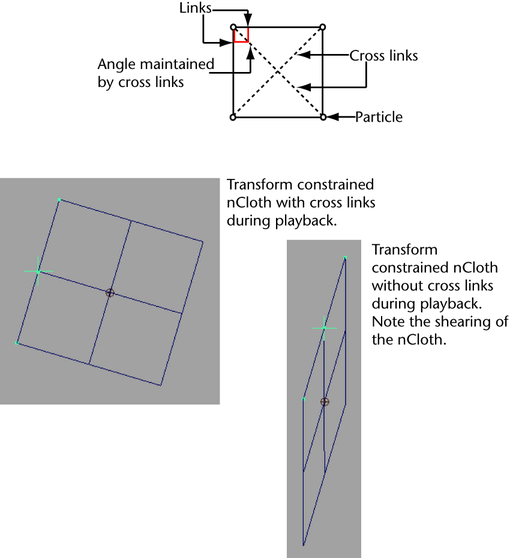 Links

Angle maintained by cross links

Cross links

Particle

Transform constrained nCloth with cross links during playback.

Transform constrained nCloth without cross links during playback. Note the shearing of the nCloth.