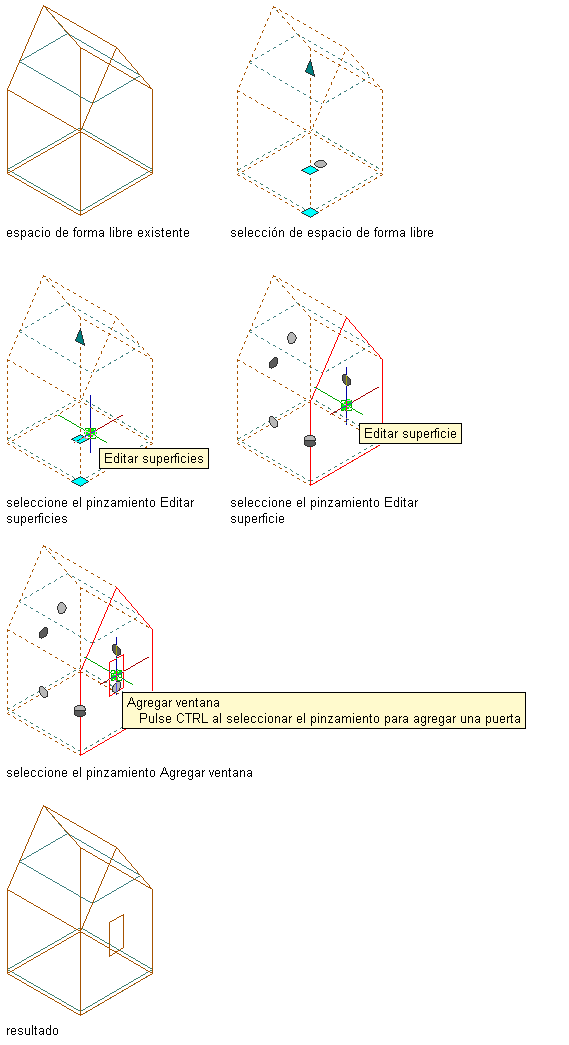 espacio de forma libre existente

selección de espacio de forma libre

Editar superficies

seleccione el pinzamiento Editar superficies

Editar superficie

seleccione el pinzamiento Editar superficie

Agregar ventana
Pulse CTRL al seleccionar el pinzamiento para agregar una puerta

seleccione el pinzamiento Agregar ventana

resultado