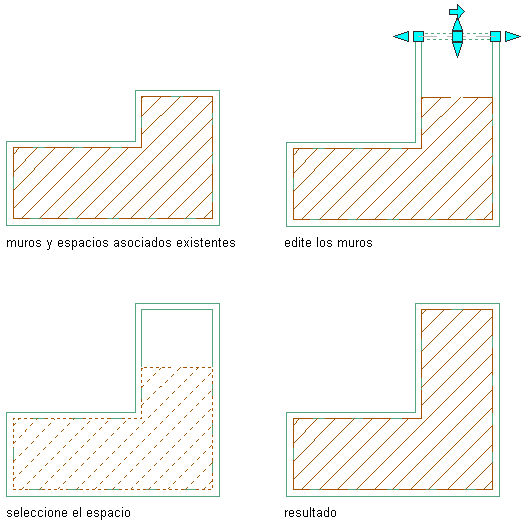 muros y espacios asociados existentes

edite los muros

seleccione el espacio

resultado