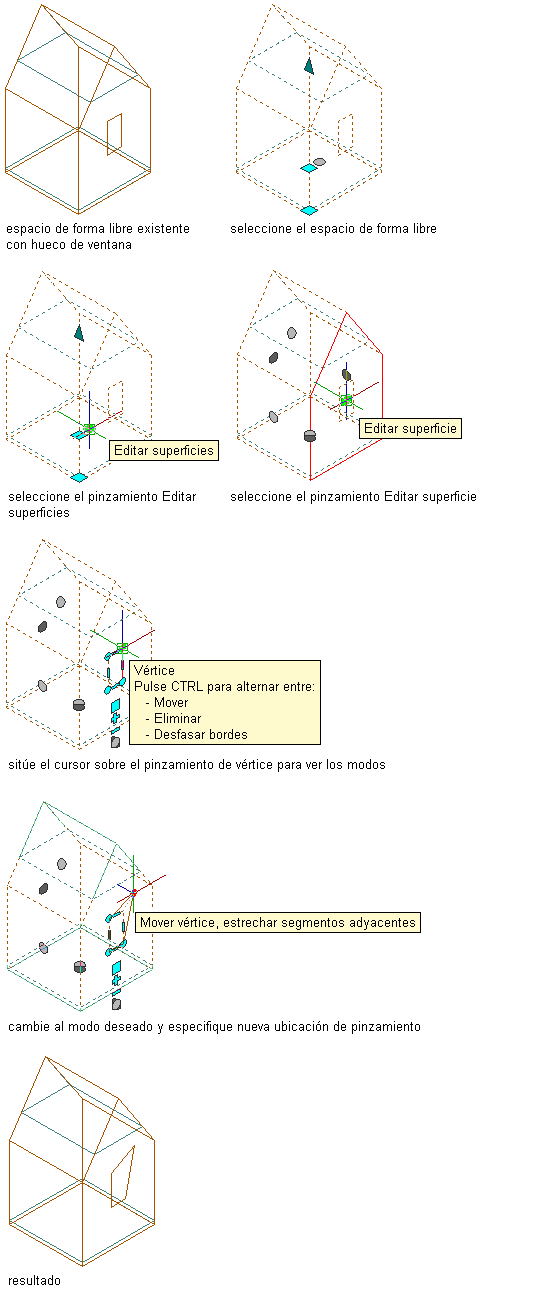 espacio de forma libre existente con hueco de ventana

seleccione el espacio de forma libre

Editar superficies

seleccione el pinzamiento Editar superficies

Editar superficie

seleccione el pinzamiento Editar superficie

Vértice
Pulse CTRL para alternar entre:
- Mover
- Eliminar
- Desfasar bordes

sitúe el cursor sobre el pinzamiento de vértice para ver los modos

Mover vértice, estrechar segmentos adyacentes

cambie al modo deseado y especifique nueva ubicación de pinzamiento

resultado