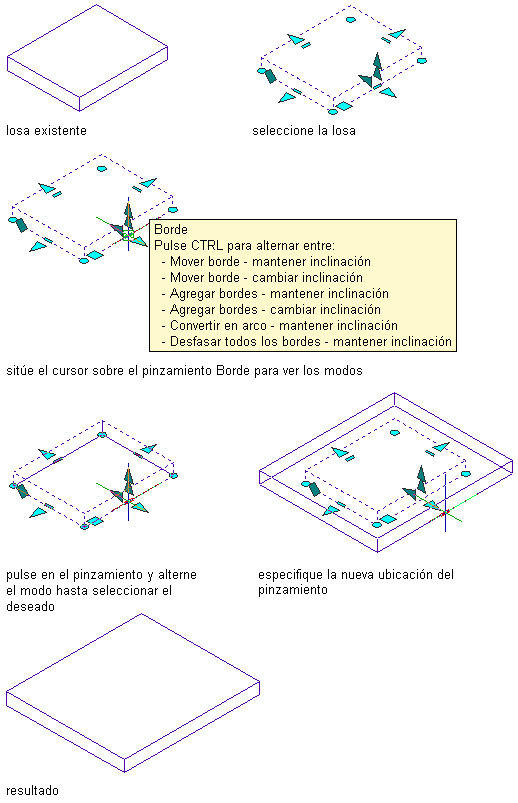 losa existente

seleccione la losa

Borde
Pulse CTRL para alternar entre:
- Mover borde - mantener inclinación
- Mover borde - cambiar inclinación
- Agregar bordes - mantener inclinación
- Agregar bordes - cambiar inclinación
- Convertir en arco - mantener inclinación
- Desfasar todos los bordes - mantener inclinación

sitúe el cursor sobre el pinzamiento Borde para ver los modos

pulse en el pinzamiento y alterne el modo hasta seleccionar el deseado

especifique la nueva ubicación del pinzamiento

resultado