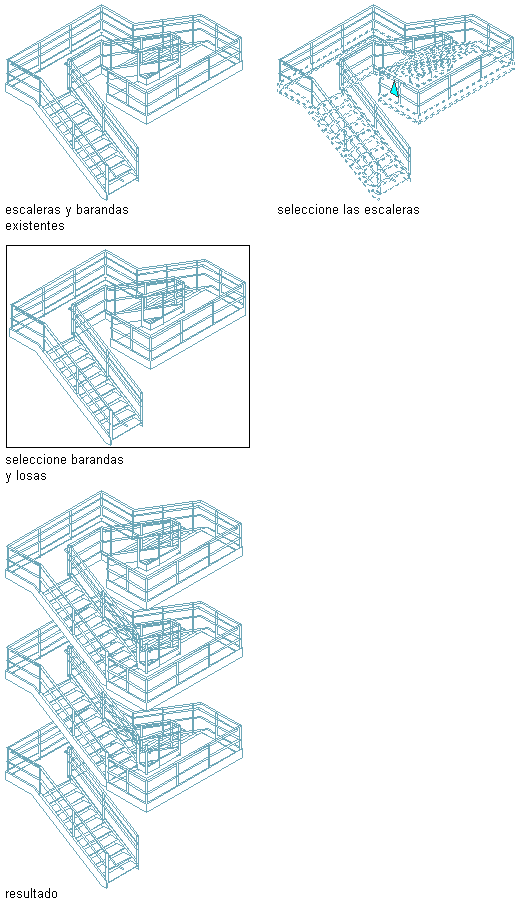 escaleras y barandas existentes

seleccione las escaleras

seleccione barandas y losas

resultado