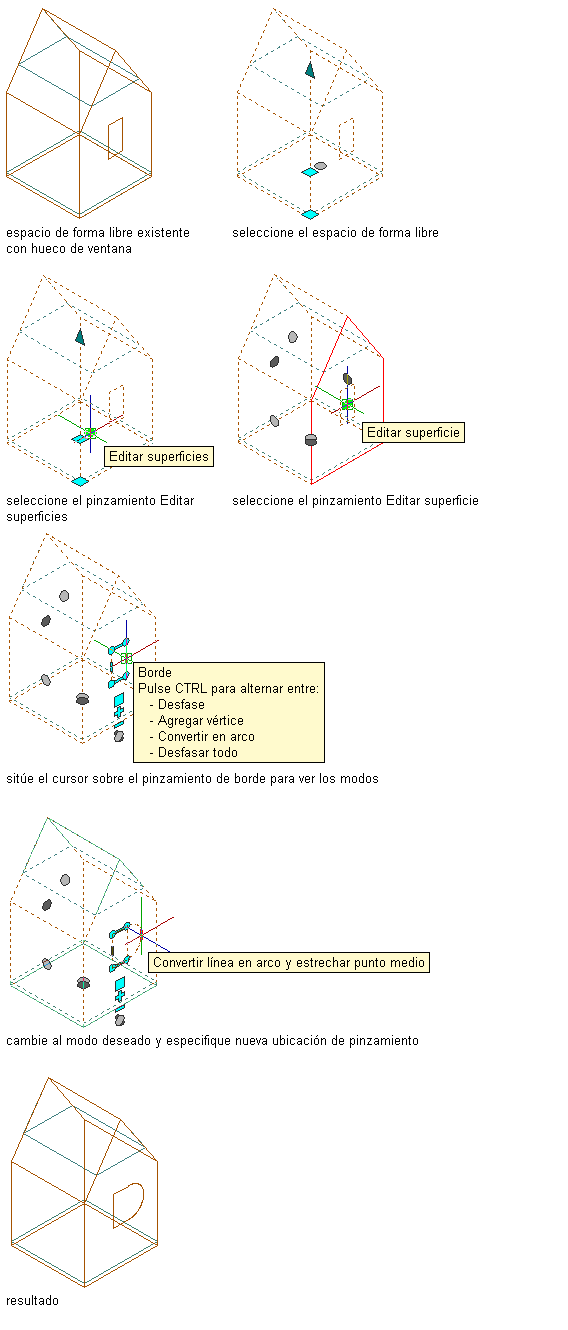 espacio de forma libre existente con hueco de ventana

seleccione el espacio de forma libre

Editar superficies

seleccione el pinzamiento Editar superficies

Editar superficie

seleccione el pinzamiento Editar superficie

Borde
Pulse CTRL para alternar entre:
- Desfase
- Agregar vértice
- Convertir en arco
- Desfasar todo

sitúe el cursor sobre el pinzamiento de borde para ver los modos

Convertir línea en arco y estrechar punto medio

cambie al modo deseado y especifique nueva ubicación de pinzamiento

resultado