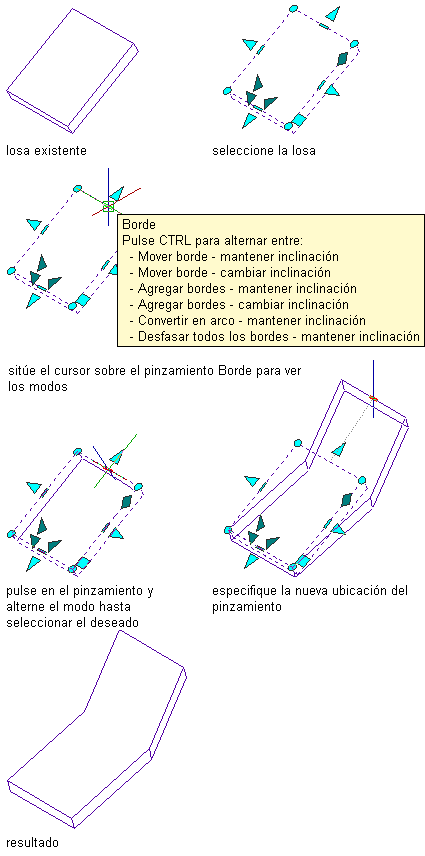 losa existente

seleccione la losa

Borde
Pulse CTRL para alternar entre:
- Mover borde - mantener inclinación
- Mover borde - cambiar inclinación
- Agregar bordes - mantener inclinación
- Agregar bordes - cambiar inclinación
- Convertir en arco - mantener inclinación
- Desfasar todos los bordes - mantener inclinación

sitúe el cursor sobre el pinzamiento Borde para ver los modos

pulse en el pinzamiento y alterne el modo hasta seleccionar el deseado

especifique la nueva ubicación del pinzamiento

resultado