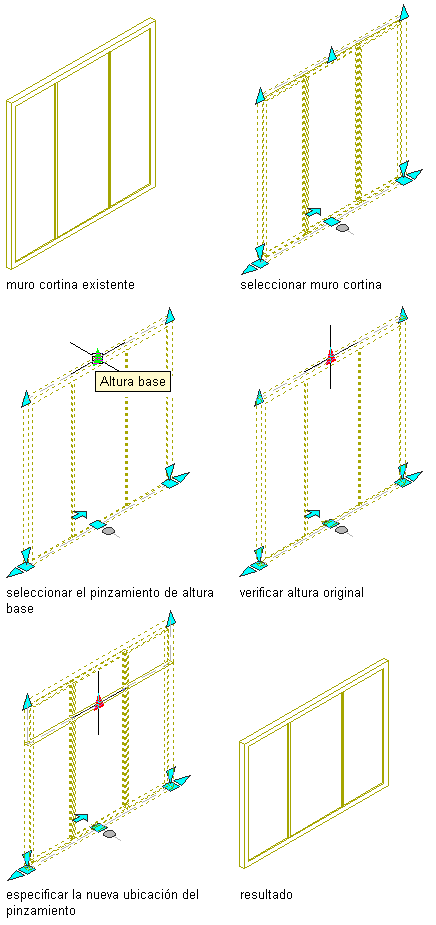 muro cortina existente

seleccionar muro cortina

Altura base

seleccionar el pinzamiento de altura base

verificar altura original

especificar la nueva ubicación del pinzamiento

resultado