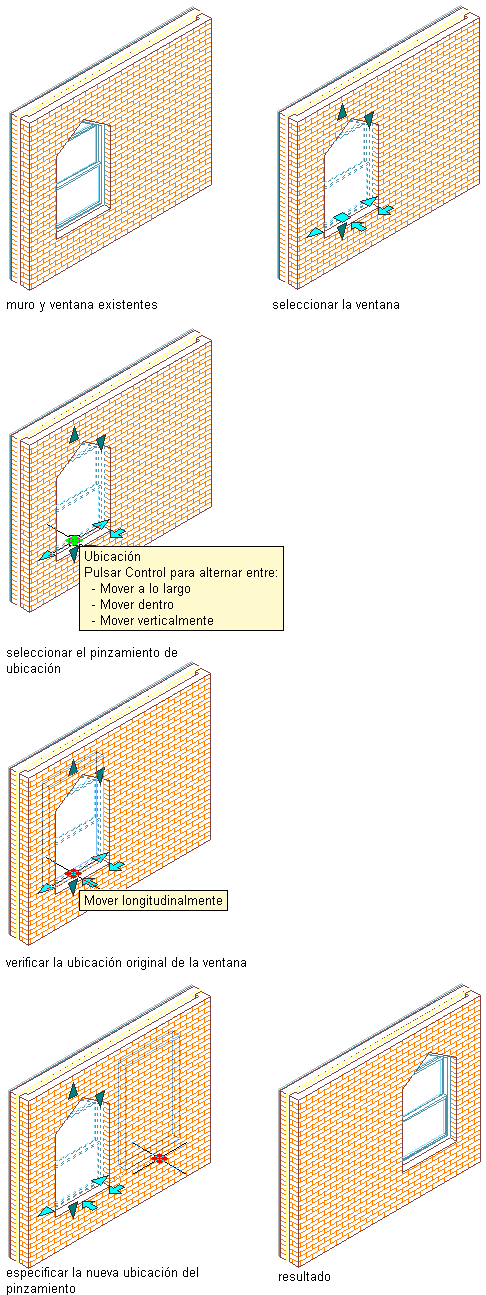 muro y ventana existentes

seleccionar la ventana

Ubicación
Pulsar Control para alternar entre:
- Mover a lo largo
- Mover dentro
- Mover verticalmente

seleccionar el pinzamiento de ubicación

Mover longitudinalmente

verificar la ubicación original de la ventana

especificar la nueva ubicación del pinzamiento

resultado