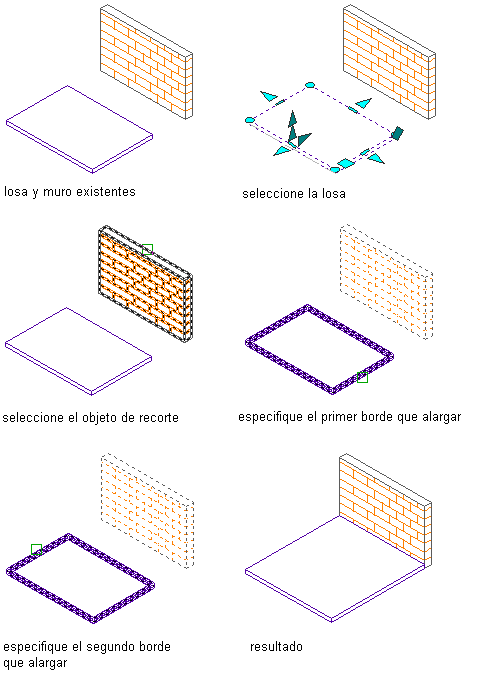 losa y muro existentes

seleccione la losa

seleccione el objeto de recorte

especifique el primer borde que alargar

especifique el segundo borde que alargar

resultado