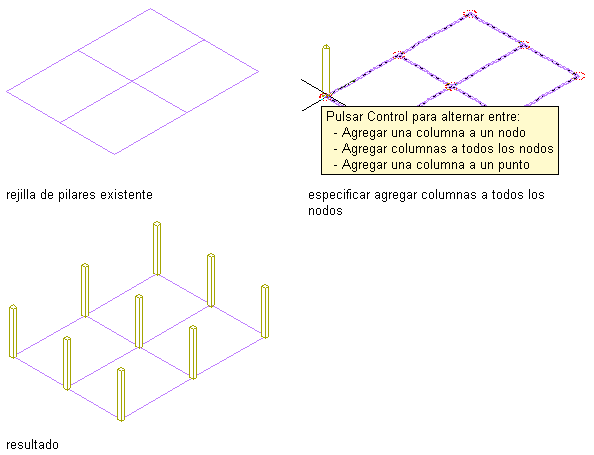 Pulsar Control para alternar entre:
- Agregar una columna a un nodo
- Agregar columnas a todos los nodos
- Agregar una columna a un punto

rejilla de pilares existente

especificar agregar columnas a todos los nodos

resultado