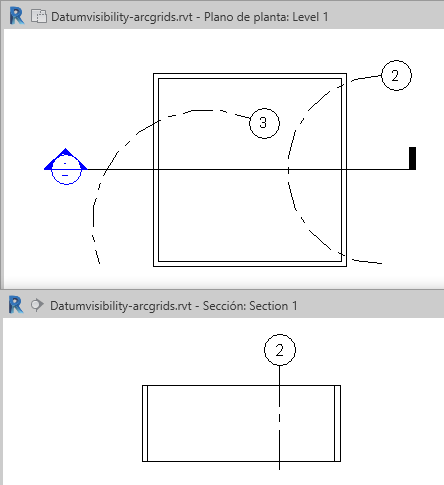 Datumvisibility-arcgrids.rvt - Plano de planta: Level 1

2

3

Datumvisibility-arcgrids.rvt - Sección: Section 1

2