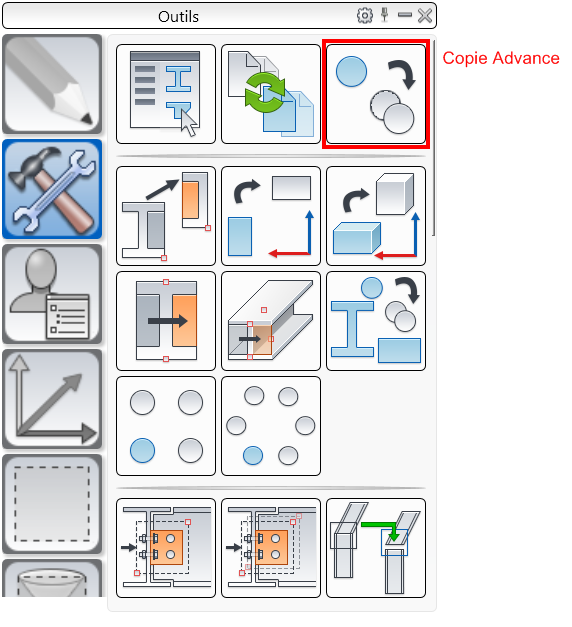 Outils

Copie Advance