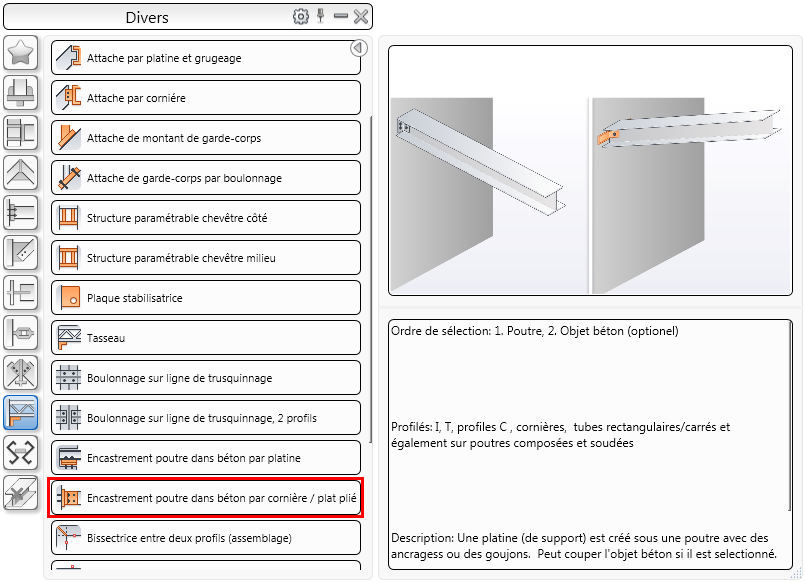 Divers

Attache par platine et grugeage

Attache par corniére

Attache de montant de garde-corps

Attache de garde-corps par boulonnage

Structure paramétrable chevêtre côté

Structure paramétrable chevêtre milieu

Plaque stabilisatrice

Tasseau

Boulonnage sur ligne de trusquinnage

Boulonnage sur ligne de trusquinnage, 2 profils

Encastrement poutre dans béton par platine

Encastrement poutre dans béton par cornière / plat plié

Bissectrice entre deux profils (assemblage)

Ordre de sélection: 1. Poutre, 2. Objet béton (optionel)

Profilés: I, T, profiles C , cornières, tubes rectangulaires/carrés et également sur poutres composées et soudées

Description: Une platine (de support) est créé sous une poutre avec des ancragess ou des goujons. Peut couper l'objet béton si il est selectionné.