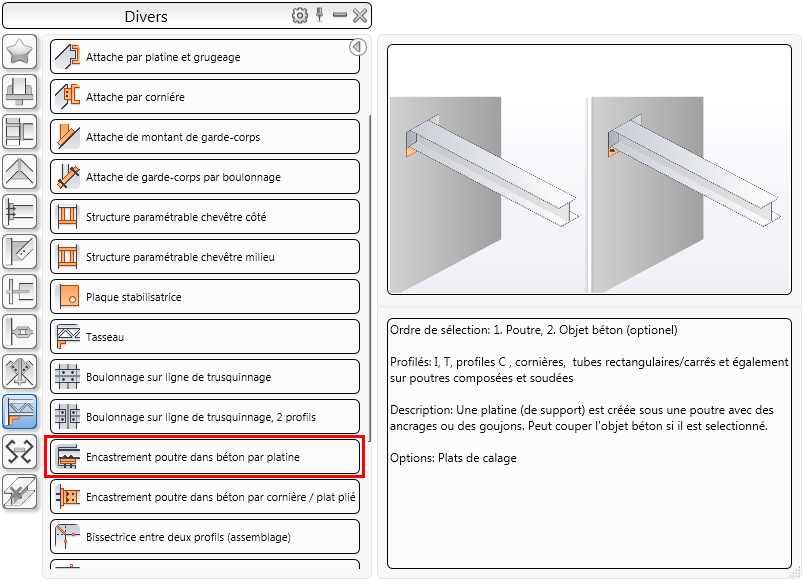 Divers

Attache par platine et grugeage

Attache par corniére

Attache de montant de garde-corps

Attache de garde-corps par boulonnage

Structure paramétrable chevêtre côté

Structure paramétrable chevêtre milieu

Plaque stabilisatrice

Tasseau

Boulonnage sur ligne de trusquinnage

Boulonnage sur ligne de trusquinnage, 2 profils

Encastrement poutre dans béton par platine

Encastrement poutre dans béton par cornière / plat plié

Bissectrice entre deux profils (assemblage)

Ordre de sélection: 1. Poutre, 2. Objet béton (optionel)

Profilés: I, T, profiles C , cornières, tubes rectangulaires/carrés et également sur poutres composées et soudées

Description: Une platine (de support) est créée sous une poutre avec des ancrages ou des goujons. Peut couper l'objet béton si il est selectionné.

Options: Plats de calage