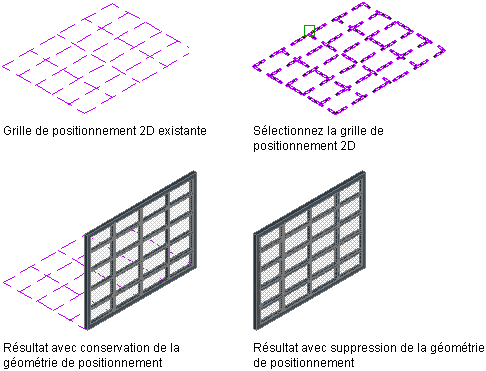 Grille de positionnement 2D existante

Sélectionnez la grille de positionnement 2D

Résultat avec conservation de la géométrie de positionnement

Résultat avec suppression de la géométrie de positionnement