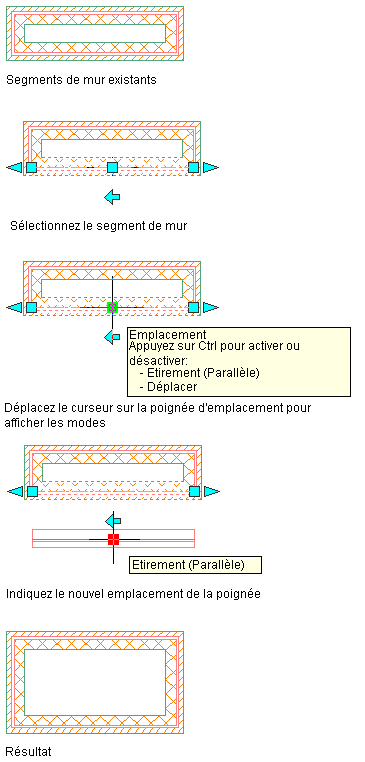 Segments de mur existants

Sélectionnez le segment de mur

Emplacement
Appuyez sur Ctrl pour activer ou désactiver:
- Etirement (Parallèle)
- Déplacer

Déplacez le curseur sur la poignée d'emplacement pour afficher les modes

Etirement (Parallèle)

Indiquez le nouvel emplacement de la poignée

Résultat