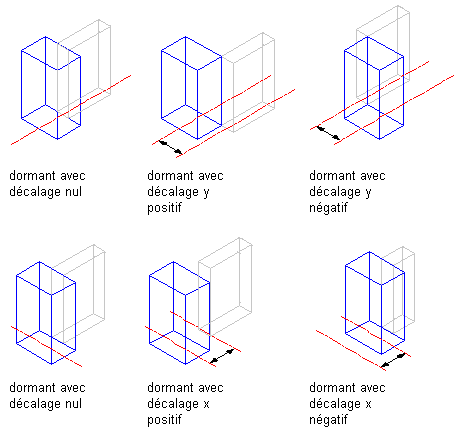 dormant avec décalage nul

dormant avec décalage y positif

dormant avec décalage y négatif

dormant avec décalage nul

dormant avec décalage x positif

dormant avec décalage x négatif