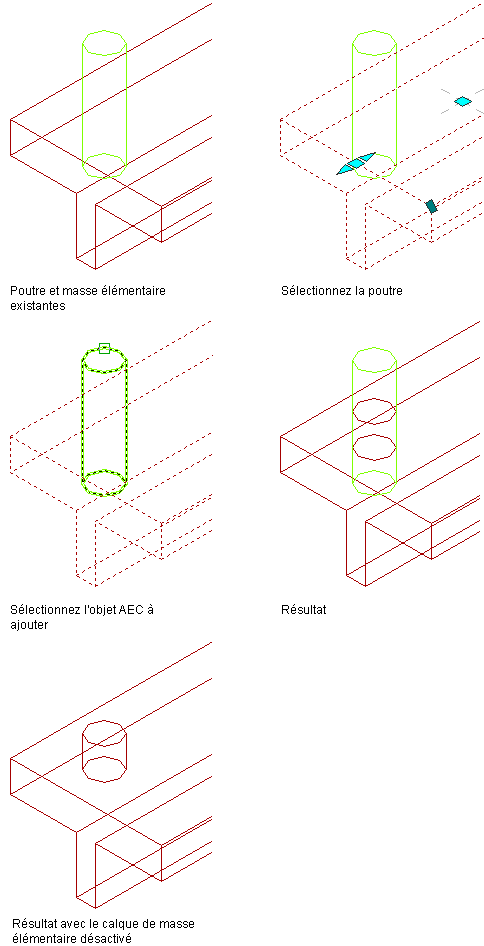 Poutre et masse élémentaire existantes

Sélectionnez la poutre

Sélectionnez l'objet AEC à ajouter

Résultat

Résultat avec le calque de masse élémentaire désactivé