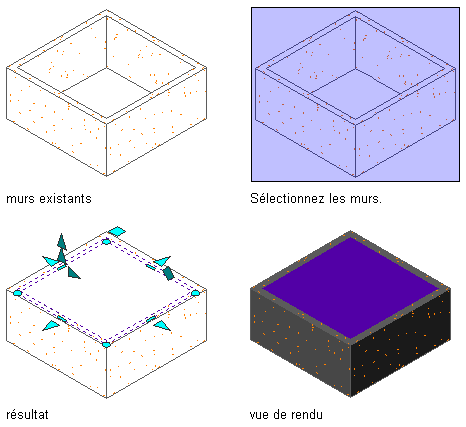 murs existants

Sélectionnez les murs.

résultat

vue de rendu