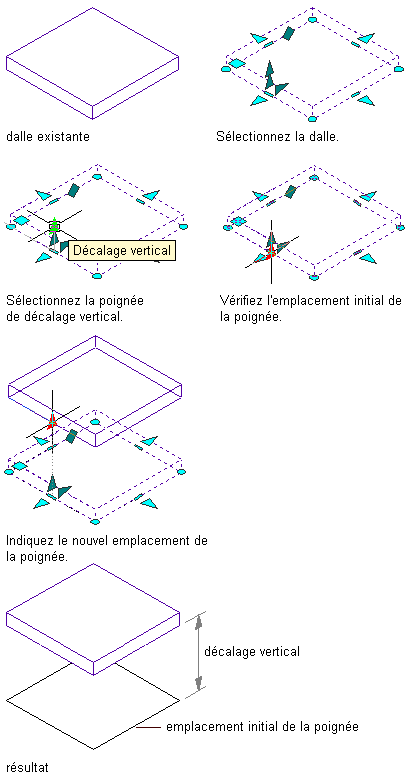 dalle existante

Sélectionnez la dalle.

Décalage vertical

Sélectionnez la poignée de décalage vertical.

Vérifiez l'emplacement initial de la poignée.

Indiquez le nouvel emplacement de la poignée.

décalage vertical

emplacement initial de la poignée

résultat