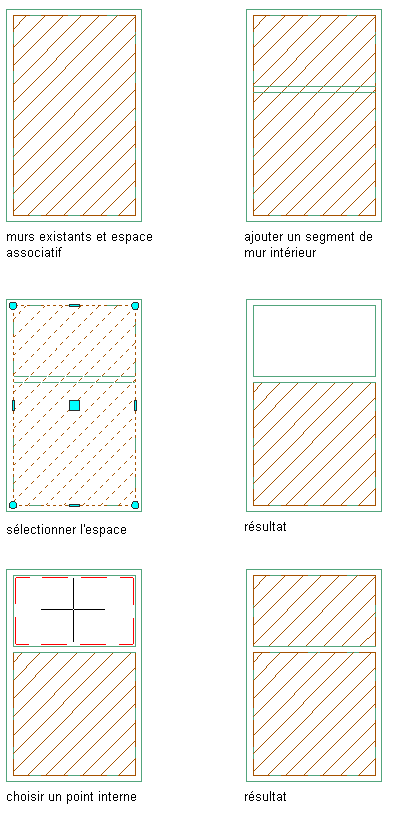 murs existants et espace associatif

ajouter un segment de mur intérieur

sélectionner l'espace

résultat

choisir un point interne

résultat