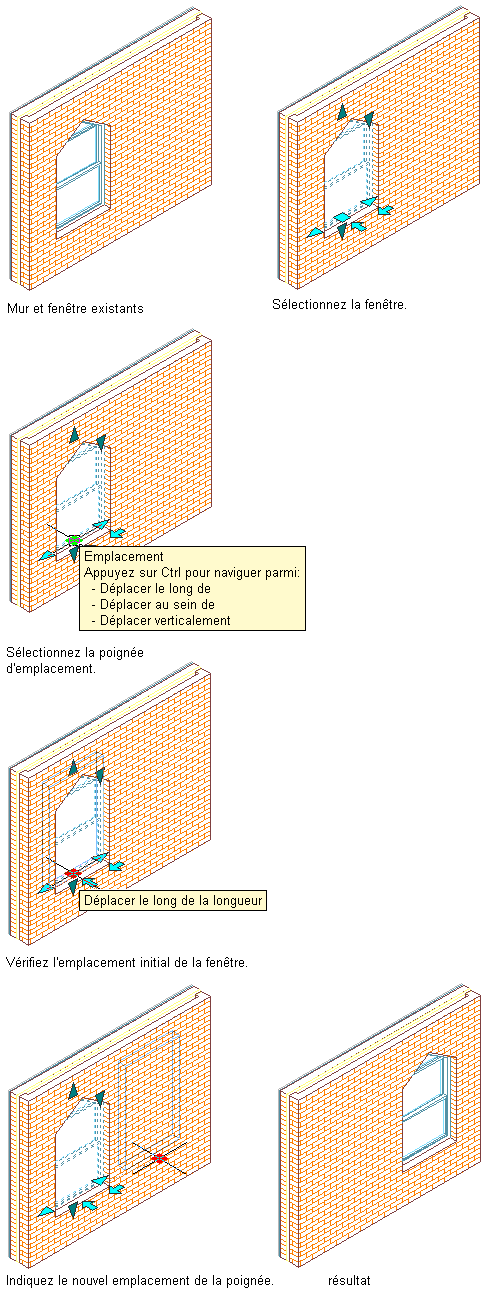 Mur et fenêtre existants

Sélectionnez la fenêtre.

Emplacement
Appuyez sur Ctrl pour naviguer parmi:
- Déplacer le long de
- Déplacer au sein de
- Déplacer verticalement

Sélectionnez la poignée d'emplacement.

Déplacer le long de la longueur

Vérifiez l'emplacement initial de la fenêtre.

Indiquez le nouvel emplacement de la poignée.

résultat