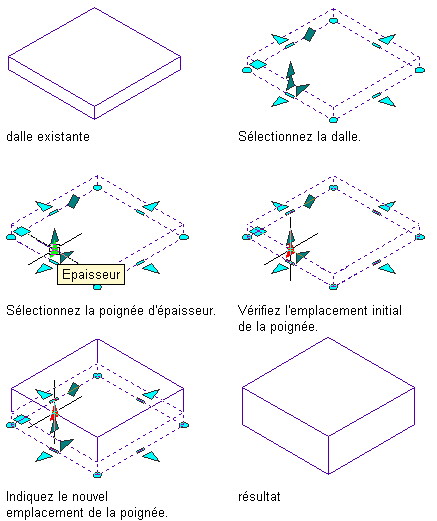 dalle existante

Sélectionnez la dalle.

Epaisseur

Sélectionnez la poignée d'épaisseur.

Vérifiez l'emplacement initial de la poignée.

Indiquez le nouvel emplacement de la poignée.

résultat