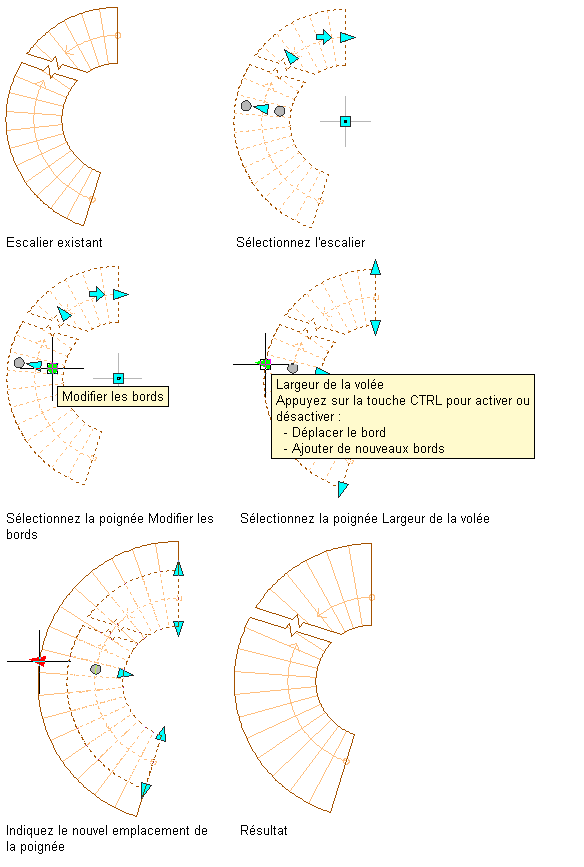 Escalier existant

Sélectionnez l'escalier

Modifier les bords

Largeur de la volée
Appuyez sur la touche CTRL pour activer ou désactiver :
- Déplacer le bord
- Ajouter de nouveaux bords

Sélectionnez la poignée Modifier les bords

Sélectionnez la poignée Largeur de la volée

Indiquez le nouvel emplacement de la poignée

Résultat