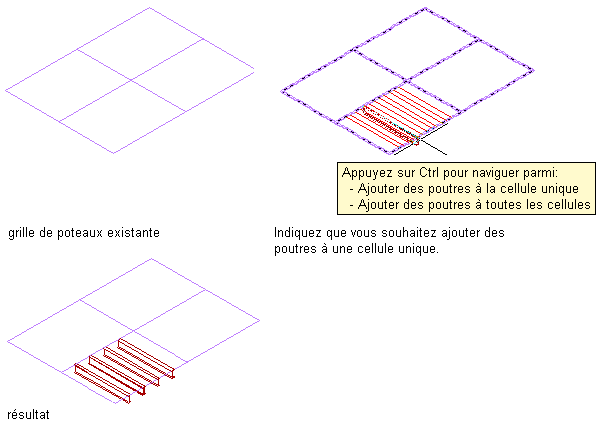 Appuyez sur Ctrl pour naviguer parmi:
- Ajouter des poutres à la cellule unique
- Ajouter des poutres à toutes les cellules

grille de poteaux existante

Indiquez que vous souhaitez ajouter des poutres à une cellule unique.

résultat