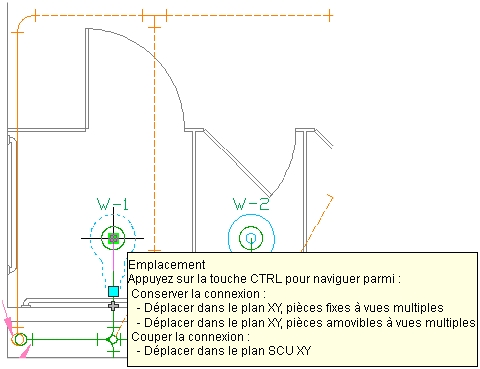 W-1

W-2

Emplacement
Appuyez sur la touche CTRL pour naviguer parmi :
Conserver la connexion :
- Déplacer dans le plan XY, pièces fixes à vues multiples
- Déplacer dans le plan XY, pièces amovibles à vues multiples
Couper la connexion :
- Déplacer dans le plan SCU XY