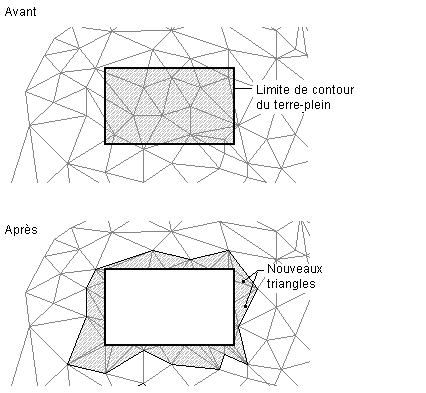 Avant

Limite de contour du terre-plein

Après

Nouveaux triangles