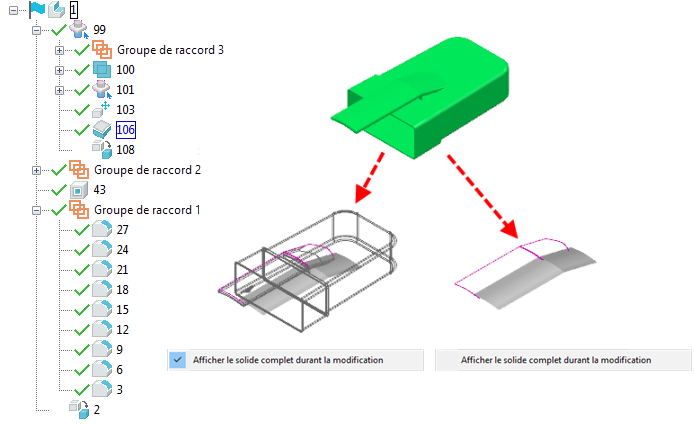 1
99
Groupe de raccord 3
100
101
103
106
108
Groupe de raccord 2
43
Groupe de raccord 1
27
24
21
18
15
12
9
6
3
2

Afficher le solide complet durant la modification

Afficher le solide complet durant la modification