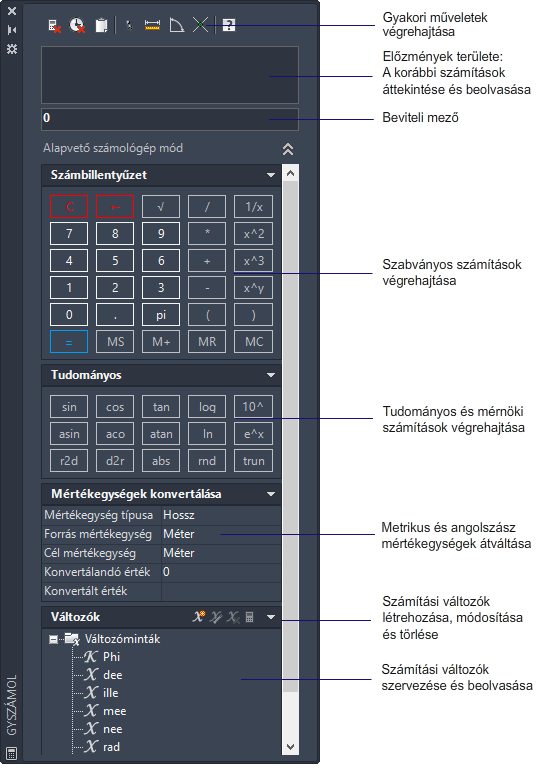 Gyakori műveletek végrehajtása

Előzmények területe: A korábbi számítások áttekintése és beolvasása

0

Beviteli mező

Alapvető számológép mód

Számbillentyűzet

| C | ← | √ | / | 1/x |
|---|---|---|---|---|
| 7 | 8 | 9 | * | x^2 |
| 4 | 5 | 6 | + | x^3 |
| 1 | 2 | 3 | - | x^y |
| 0 | . | pi | ( | ) |
| = | MS | M+ | MR | MC |

Szabványos számítások végrehajtása

Tudományos

| sin | cos | tan | log | 10^ |
|---|---|---|---|---|
| asin | aco | atan | ln | e^x |
| r2d | d2r | abs | rnd | trun |

Tudományos és mérnöki számítások végrehajtása

Mértékegységek konvertálása

| Mértékegység típusa | Hossz |
|---|---|
| Forrás mértékegység | Méter |
| Cél mértékegység | Méter |
| Konvertálandó érték | 0 |
| Konvertált érték | |

Metrikus és angolszász mértékegységek átváltása

Változók

Számítási változók létrehozása, módosítása és törlése

Változóminták
Phi
dee
ille
mee
nee
rad

Számítási változók szervezése és beolvasása

GYSZÁMOL