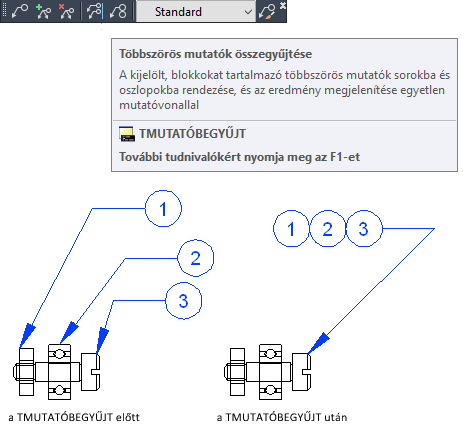 Standard

Többszörös mutatók összegyűjtése

A kijelölt, blokkokat tartalmazó többszörös mutatók sorokba és oszlopokba rendezése, és az eredmény megjelenítése egyetlen mutatóvonallal

TMUTATÓBEGYŰJT

További tudnivalókért nyomja meg az F1-et

1

2

3

1 2 3

a TMUTATÓBEGYŰJT előtt

a TMUTATÓBEGYŰJT után