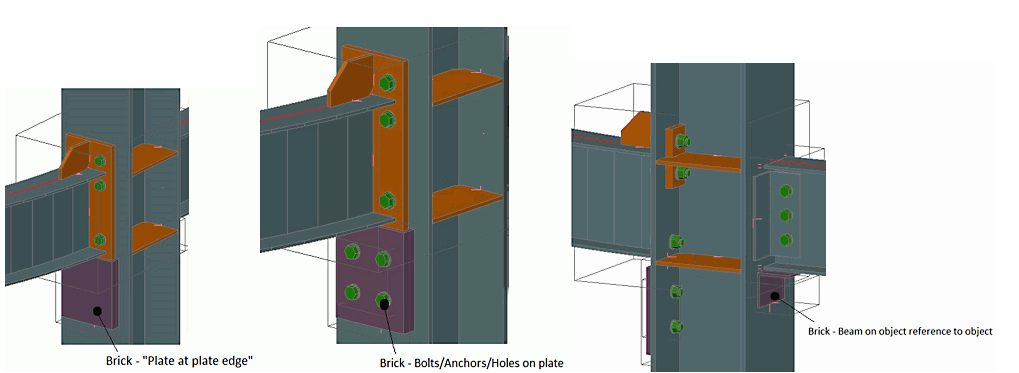 Brick - "Plate at plate edge"

Brick - Bolts/Anchors/Holes on plate

Brick - Beam on object reference to object