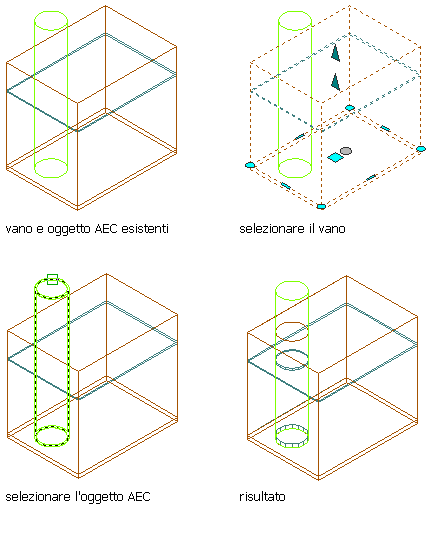 vano e oggetto AEC esistenti

selezionare il vano

selezionare l'oggetto AEC

risultato