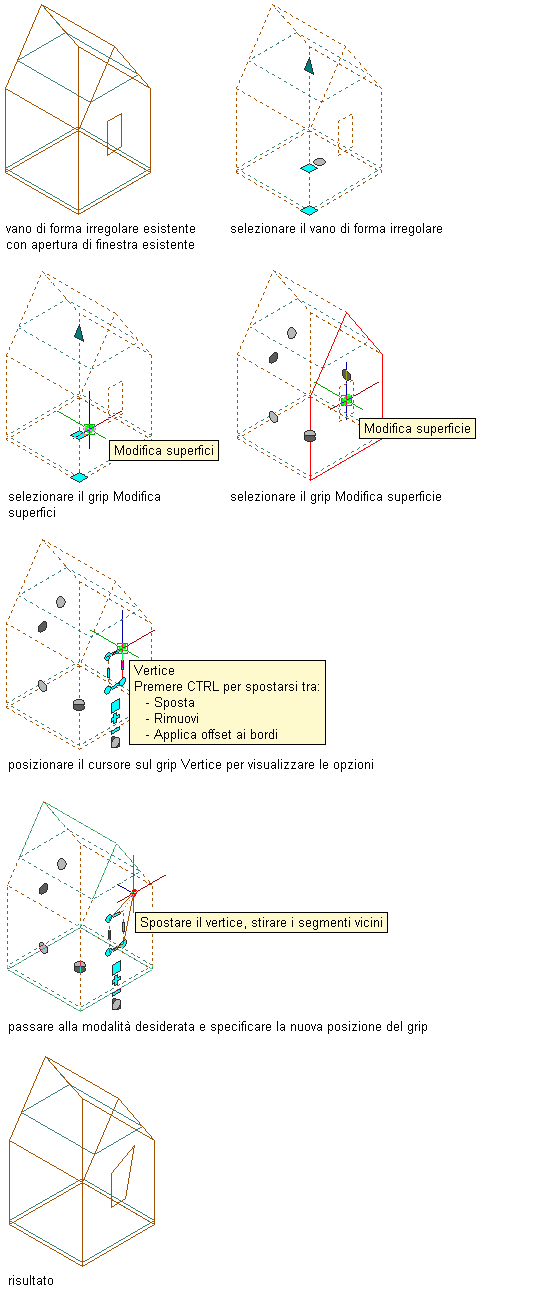 vano di forma irregolare esistente con apertura di finestra esistente

selezionare il vano di forma irregolare

Modifica superfici

selezionare il grip Modifica superfici

Modifica superficie

selezionare il grip Modifica superficie

Vertice
Premere CTRL per spostarsi tra:
- Sposta
- Rimuovi
- Applica offset ai bordi

posizionare il cursore sul grip Vertice per visualizzare le opzioni

Spostare il vertice, stirare i segmenti vicini

passare alla modalità desiderata e specificare la nuova posizione del grip

risultato