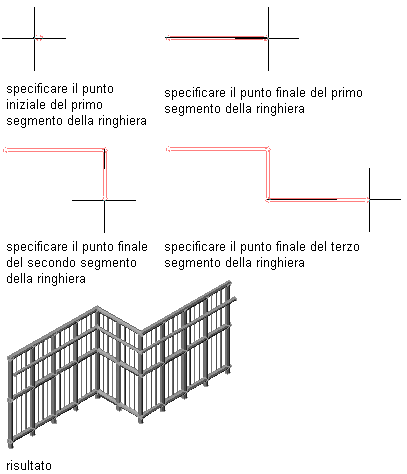 specificare il punto iniziale del primo segmento della ringhiera

specificare il punto finale del primo segmento della ringhiera

specificare il punto finale del secondo segmento della ringhiera

specificare il punto finale del terzo segmento della ringhiera

risultato