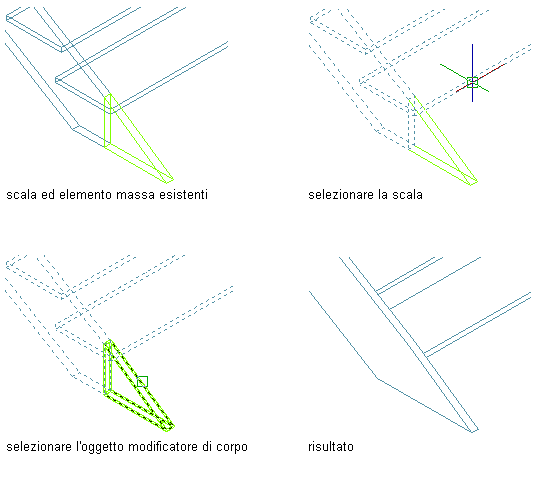 scala ed elemento massa esistenti

selezionare la scala

selezionare l'oggetto modificatore di corpo

risultato