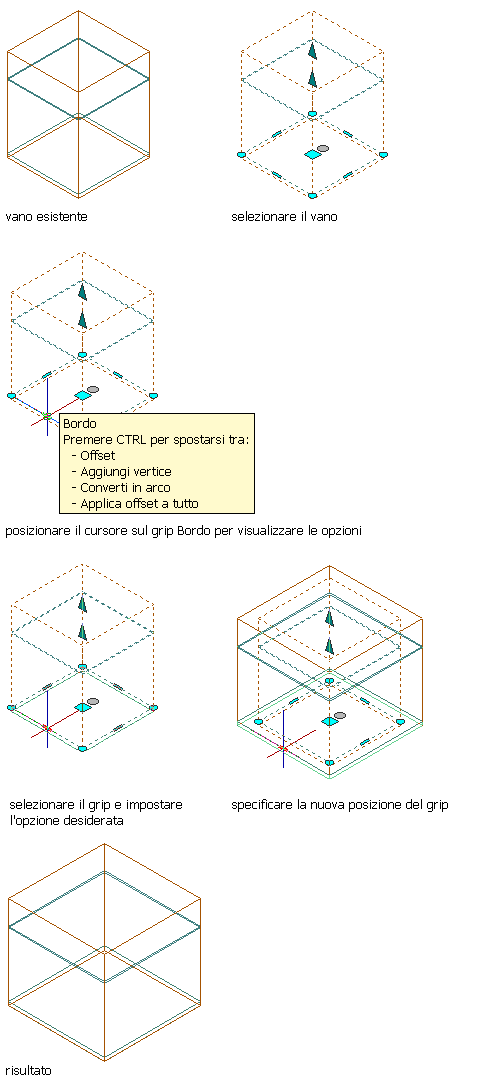 vano esistente

selezionare il vano

Bordo
Premere CTRL per spostarsi tra:
- Offset
- Aggiungi vertice
- Converti in arco
- Applica offset a tutto

posizionare il cursore sul grip Bordo per visualizzare le opzioni

selezionare il grip e impostare l'opzione desiderata

specificare la nuova posizione del grip

risultato