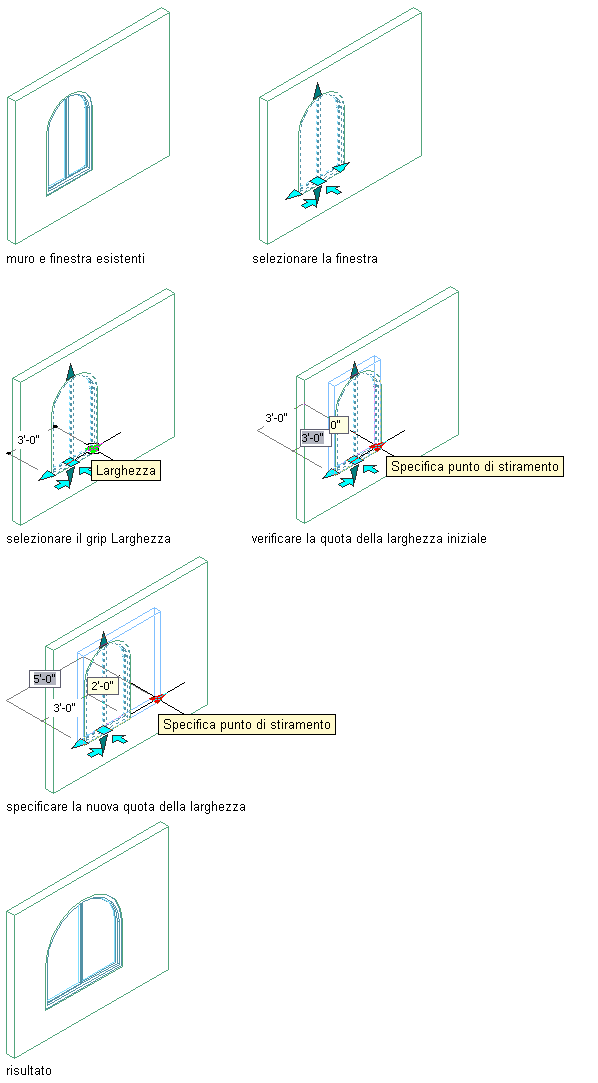 muro e finestra esistenti

selezionare la finestra

3'-0"

Larghezza

selezionare il grip Larghezza

3'-0"

0"

3'-0"

Specifica punto di stiramento

verificare la quota della larghezza iniziale

5'-0"

2'-0"

3'-0"

Specifica punto di stiramento

specificare la nuova quota della larghezza

risultato