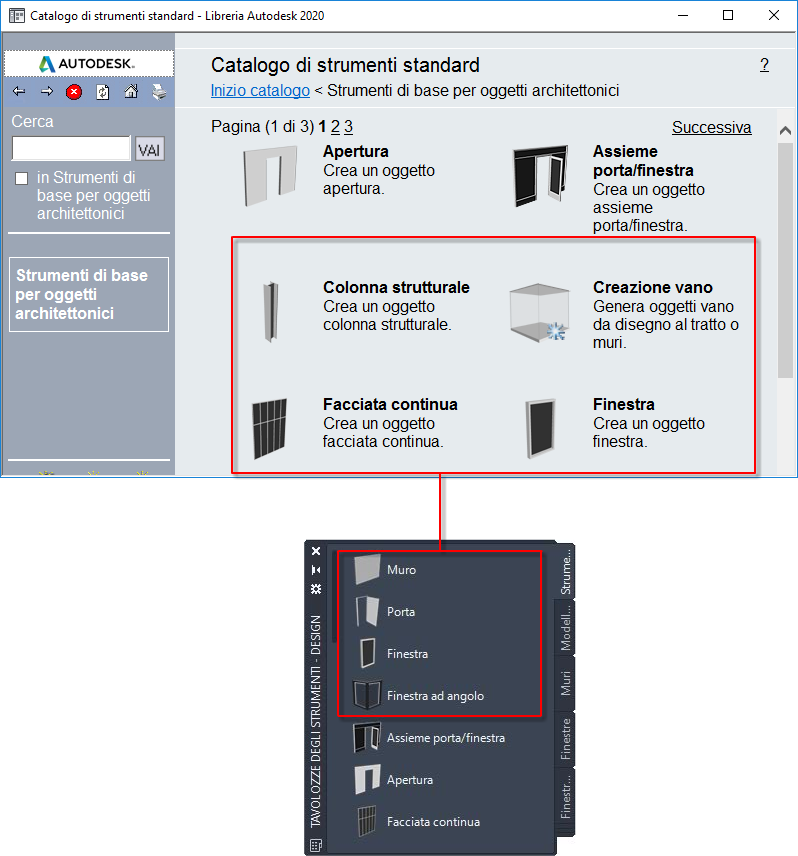 Catalogo di strumenti standard - Libreria Autodesk 2020

AUTODESK.

Cerca

VAI

in Strumenti di base per oggetti architettonici

Strumenti di base per oggetti architettonici

Catalogo di strumenti standard

?

Inizio catalogo < Strumenti di base per oggetti architettonici

Pagina (1 di 3) 1 2 3

Successiva

Apertura
Crea un oggetto apertura.

Assieme porta/finestra
Crea un oggetto assieme porta/finestra.

Colonna strutturale
Crea un oggetto colonna strutturale.

Creazione vano
Genera oggetti vano da disegno al tratto o muri.

Facciata continua
Crea un oggetto facciata continua.

Finestra
Crea un oggetto finestra.

TAVOLOZZE DEGLI STRUMENTI - DESIGN

Muro

Porta

Finestra

Finestra ad angolo

Assieme porta/finestra

Apertura

Facciata continua

Strume...

Modell...

Muri

Finestre

Finestr...