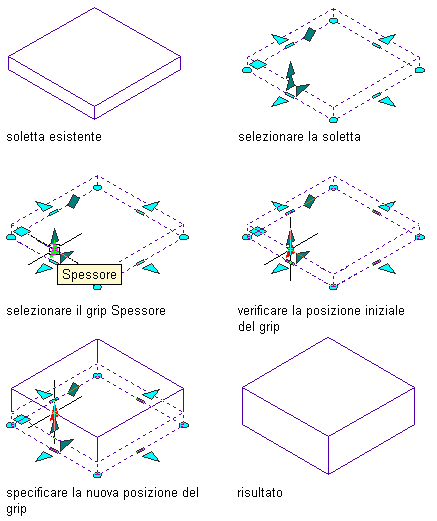 soletta esistente

selezionare la soletta

Spessore

selezionare il grip Spessore

verificare la posizione iniziale del grip

specificare la nuova posizione del grip

risultato