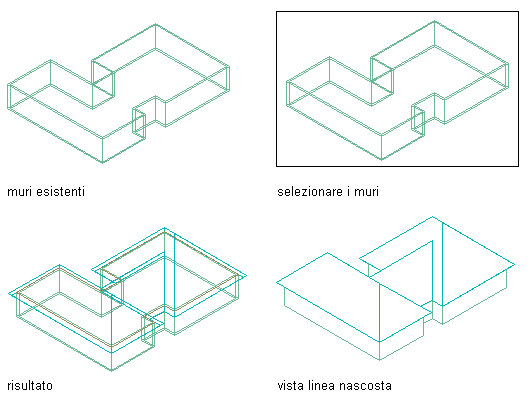 muri esistenti

selezionare i muri

risultato

vista linea nascosta