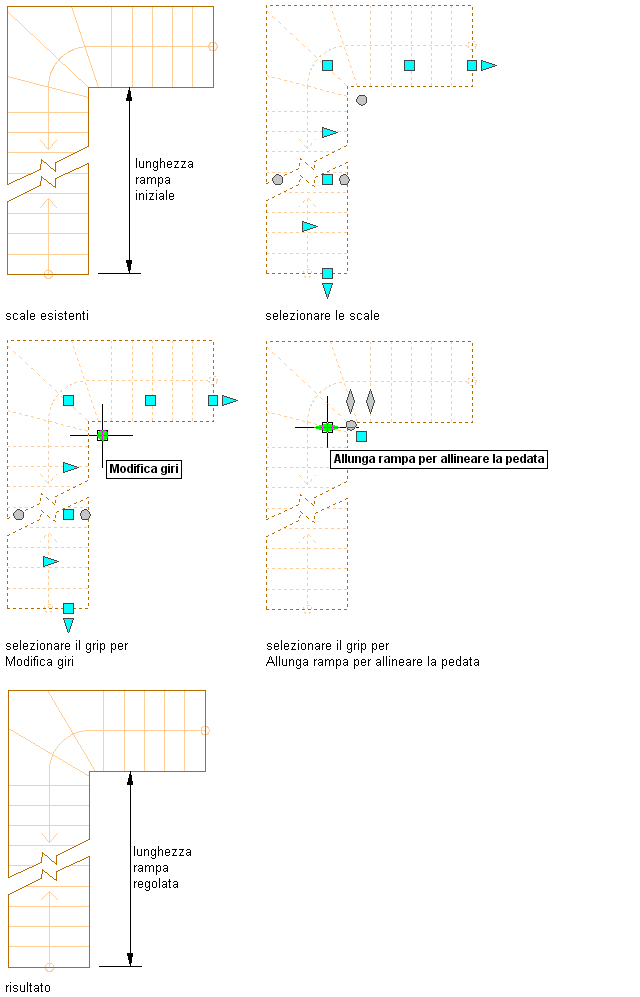 lunghezza rampa iniziale

scale esistenti

selezionare le scale

Modifica giri

selezionare il grip per Modifica giri

Allunga rampa per allineare la pedata

selezionare il grip per Allunga rampa per allineare la pedata

lunghezza rampa regolata

risultato