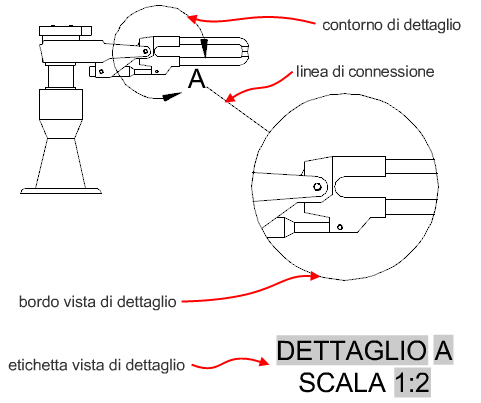 contorno di dettaglio

linea di connessione

A

bordo vista di dettaglio

etichetta vista di dettaglio

DETTAGLIO A
SCALA 1:2