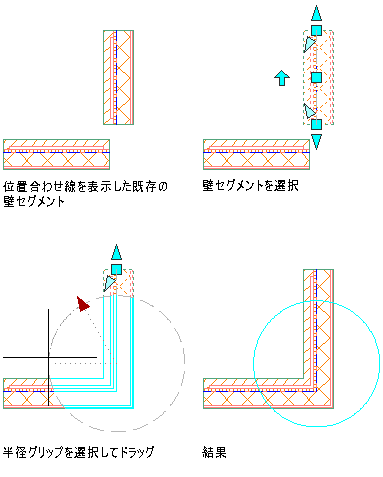 位置合わせ線を表示した既存の壁セグメント

壁セグメントを選択

半径グリップを選択してドラッグ

結果